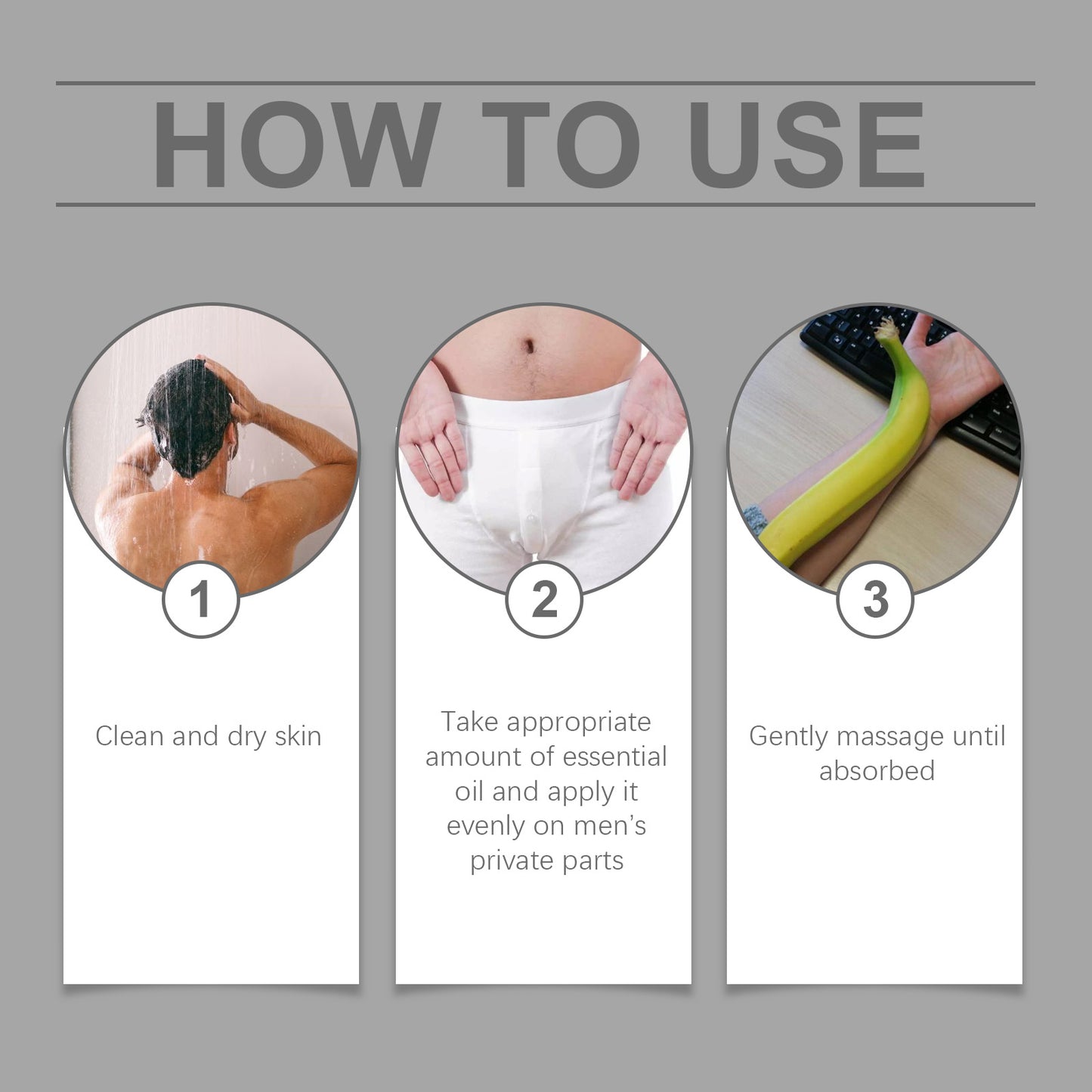 HOW TO USE

1

Clean and dry skin

2

Take appropriate amount of essential oil and apply it evenly on men's private parts

3

Gently massage until absorbed