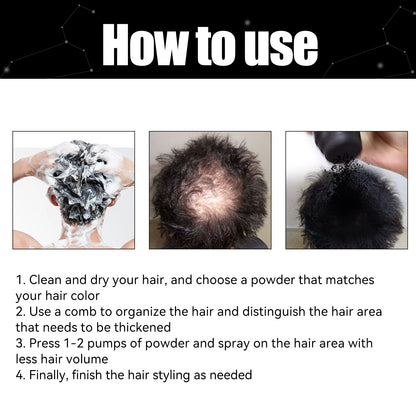 How to use

1. Clean and dry your hair, and choose a powder that matches your hair color
2. Use a comb to organize the hair and distinguish the hair area that needs to be thickened
3. Press 1-2 pumps of powder and spray on the hair area with less hair volume
4. Finally, finish the hair styling as needed