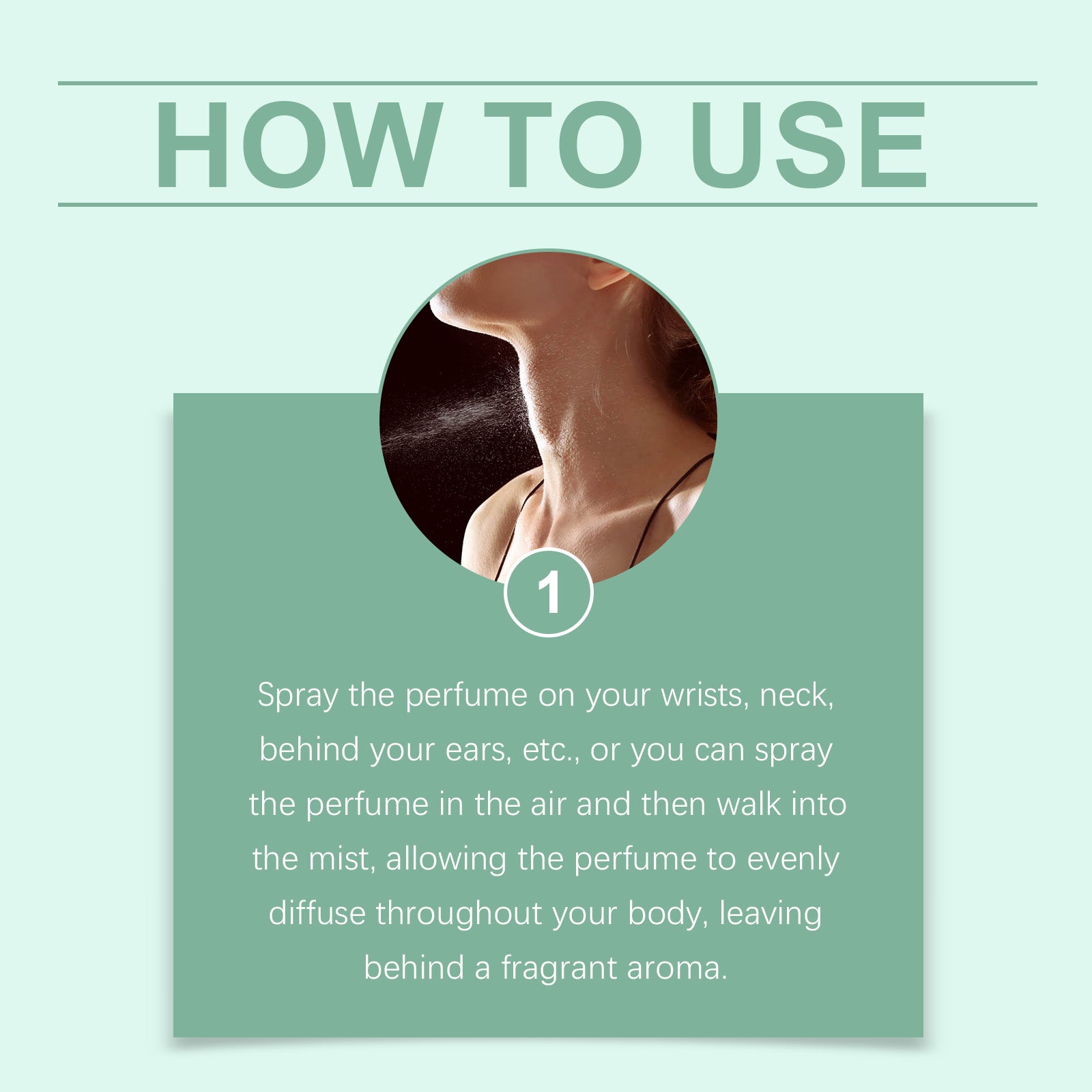 HOW TO USE

1

Spray the perfume on your wrists, neck, behind your ears, etc., or you can spray the perfume in the air and then walk into the mist, allowing the perfume to evenly diffuse throughout your body, leaving behind a fragrant aroma.