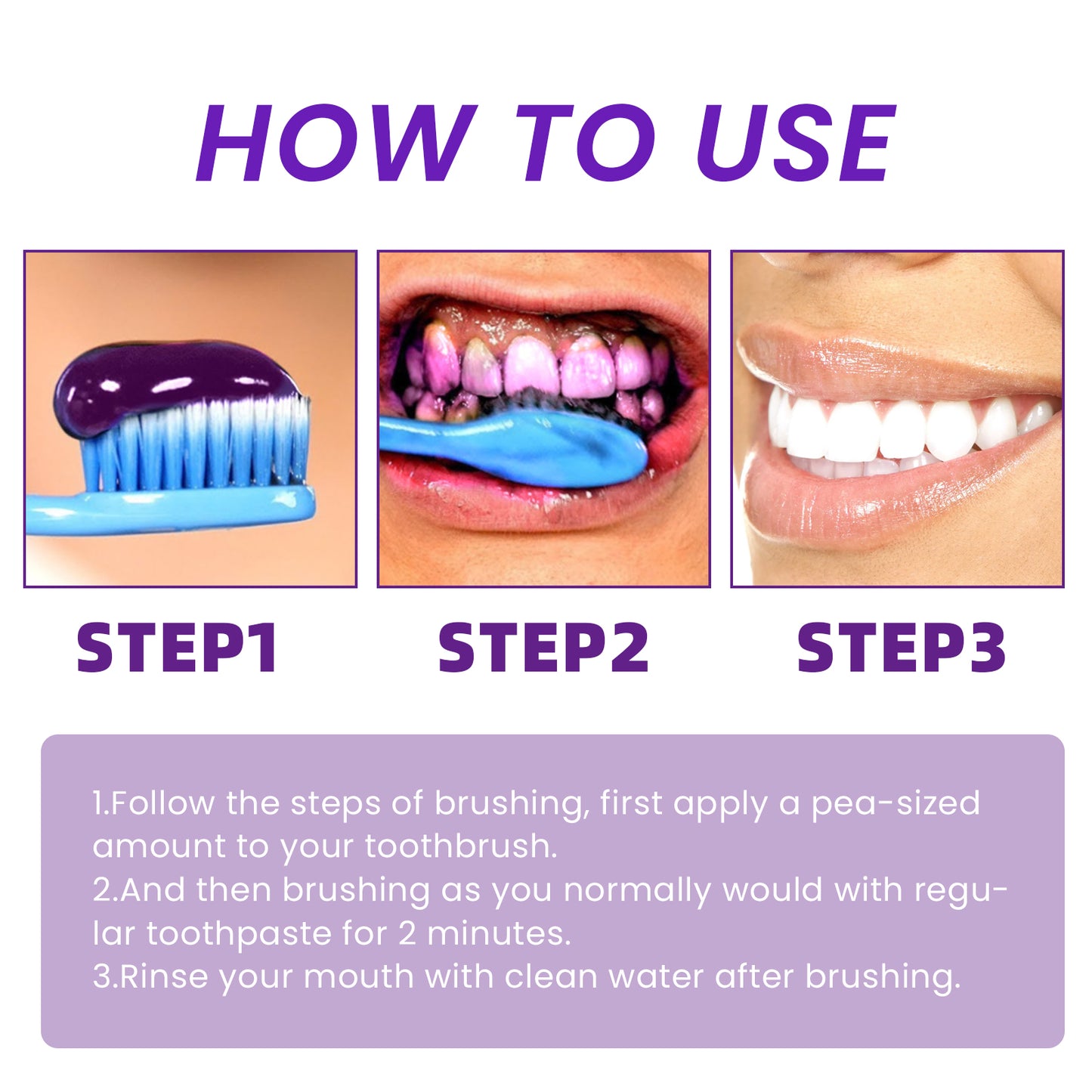 HOW TO USE

STEP1

STEP2

STEP3

1.Follow the steps of brushing, first apply a pea-sized amount to your toothbrush.
2.And then brushing as you normally would with regular toothpaste for 2 minutes.
3.Rinse your mouth with clean water after brushing.