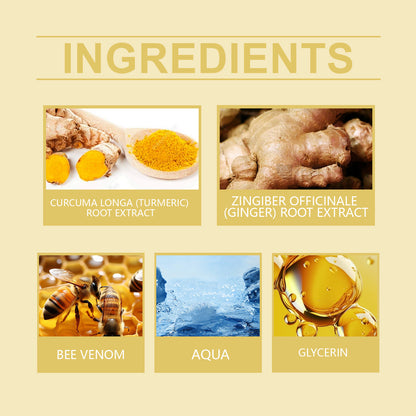 INGREDIENTS

CURCUMA LONGA (TURMERIC) ROOT EXTRACT

ZINGIBER OFFICINALE (GINGER) ROOT EXTRACT

BEE VENOM

AQUA

GLYCERIN