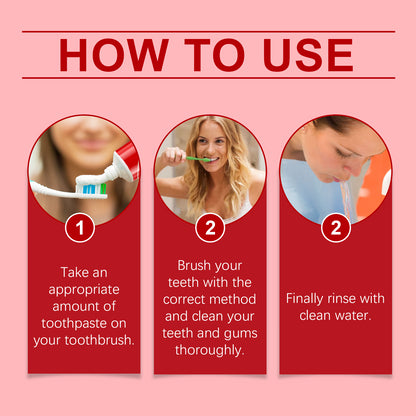 HOW TO USE

1

Take an appropriate amount of toothpaste on your toothbrush.

2

Brush your teeth with the correct method and clean your teeth and gums thoroughly.

2

Finally rinse with clean water.