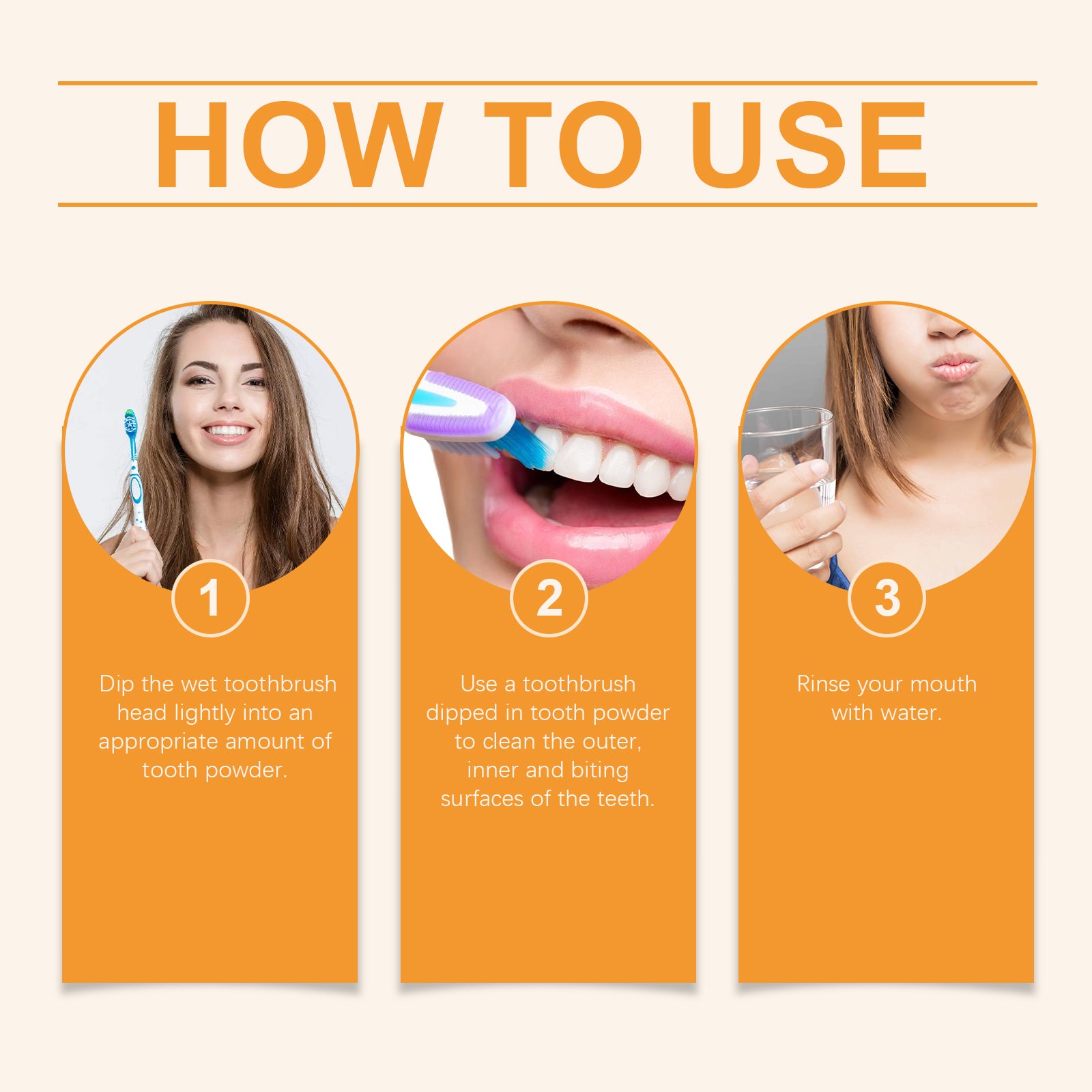 HOW TO USE

1

Dip the wet toothbrush head lightly into an appropriate amount of tooth powder.

2

Use a toothbrush dipped in tooth powder to clean the outer, inner and biting surfaces of the teeth.

3

Rinse your mouth with water.