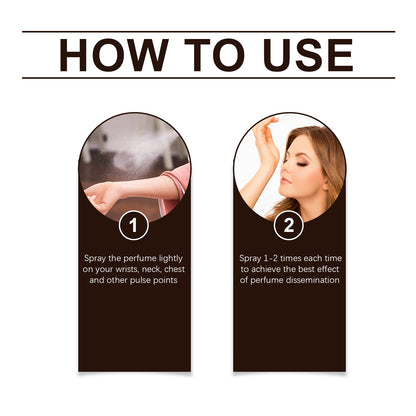 HOW TO USE

1

Spray the perfume lightly on your wrists, neck, chest and other pulse points

2

Spray 1-2 times each time to achieve the best effect of perfume dissemination