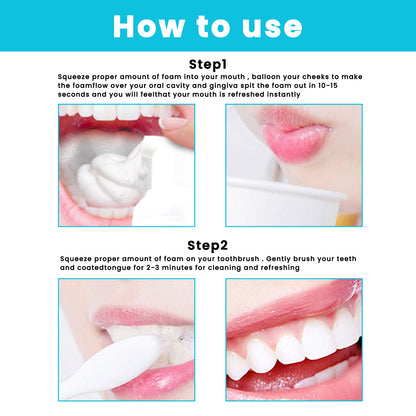 How to use

Step1

Squeeze proper amount of foam into your mouth , balloon your cheeks to make the foamflow over your oral cavity and gingiva spit the foam out in 10-15 seconds and you will feelthat your mouth is refreshed instantly

Step2

Squeeze proper amount of foam on your toothbrush . Gently brush your teeth and coatedtongue for 2-3 minutes for cleaning and refreshing